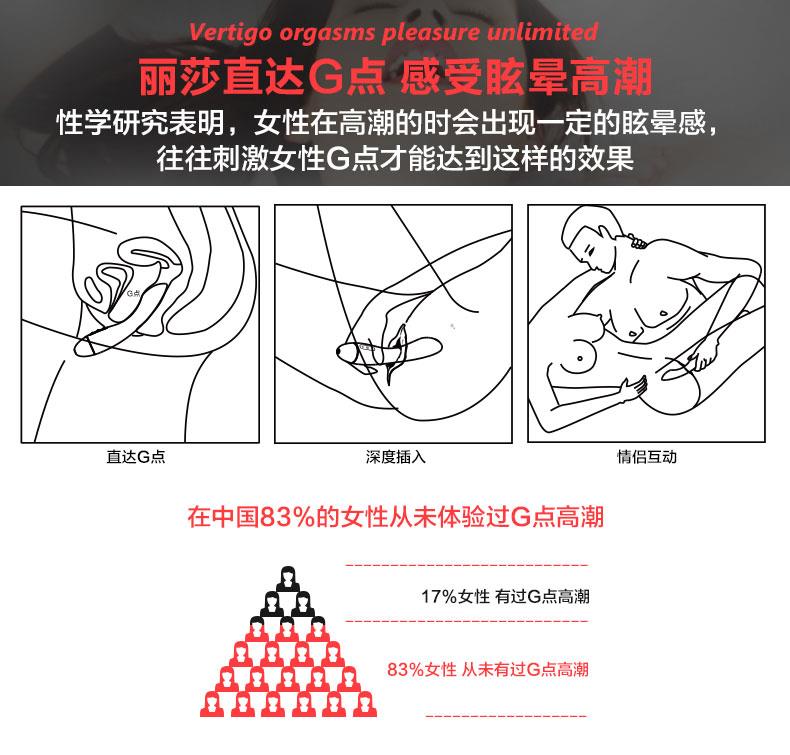 Vertigo orgasms pleasure unlimited

丽莎直达G点 感受眩晕高潮

性学研究表明，女性在高潮的时会出现一定的眩晕感，往往刺激女性G点才能达到这样的效果

G点

直达G点

深度插入

情侣互动

在中国83%的女性从未体验过G点高潮

17%女性 有过G点高潮

83%女性 从未有过G点高潮