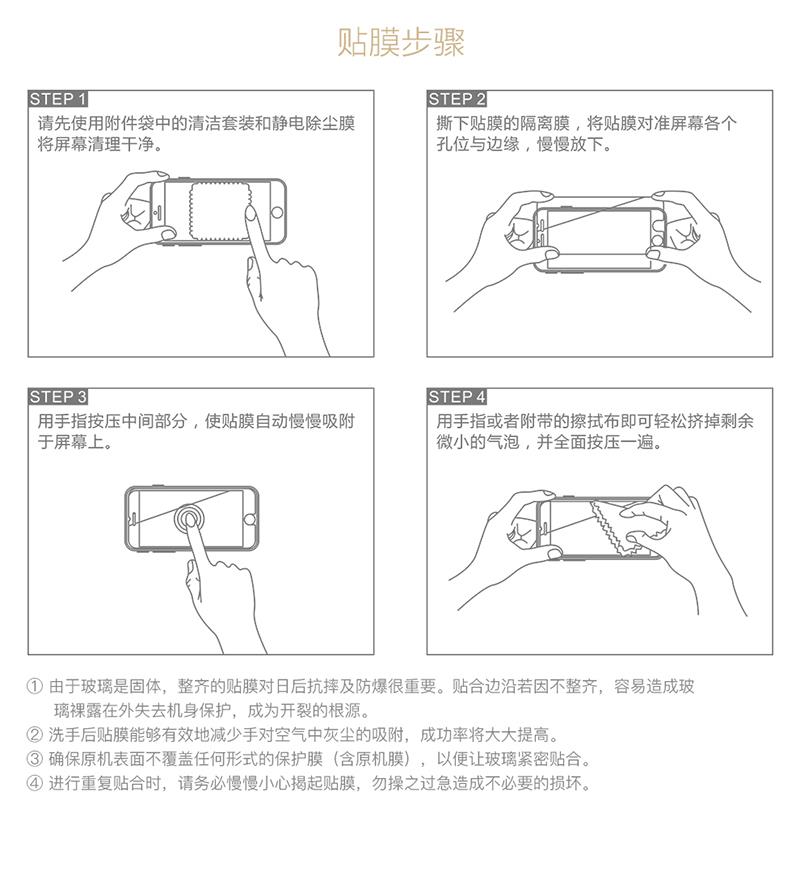 贴膜步骤

STEP 1
请先使用附件袋中的清洁套装和静电除尘膜将屏幕清理干净。

STEP 2
撕下贴膜的隔离膜，将贴膜对准屏幕各个孔位与边缘，慢慢放下。

STEP 3
用手指按压中间部分，使贴膜自动慢慢吸附于屏幕上。

STEP 4
用手指或者附带的擦拭布即可轻松挤掉剩余微小的气泡，并全面按压一遍。

① 由于玻璃是固体，整齐的贴膜对日后抗摔及防爆很重要。贴合边沿若因不整齐，容易造成玻璃裸露在外失去机身保护，成为开裂的根源。
② 洗手后贴膜能够有效地减少手对空气中灰尘的吸附，成功率将大大提高。
③ 确保原机表面不覆盖任何形式的保护膜（含原机膜），以便让玻璃紧密贴合。
④ 进行重复贴合时，请务必慢慢小心揭起贴膜，勿操之过急造成不必要的损坏。