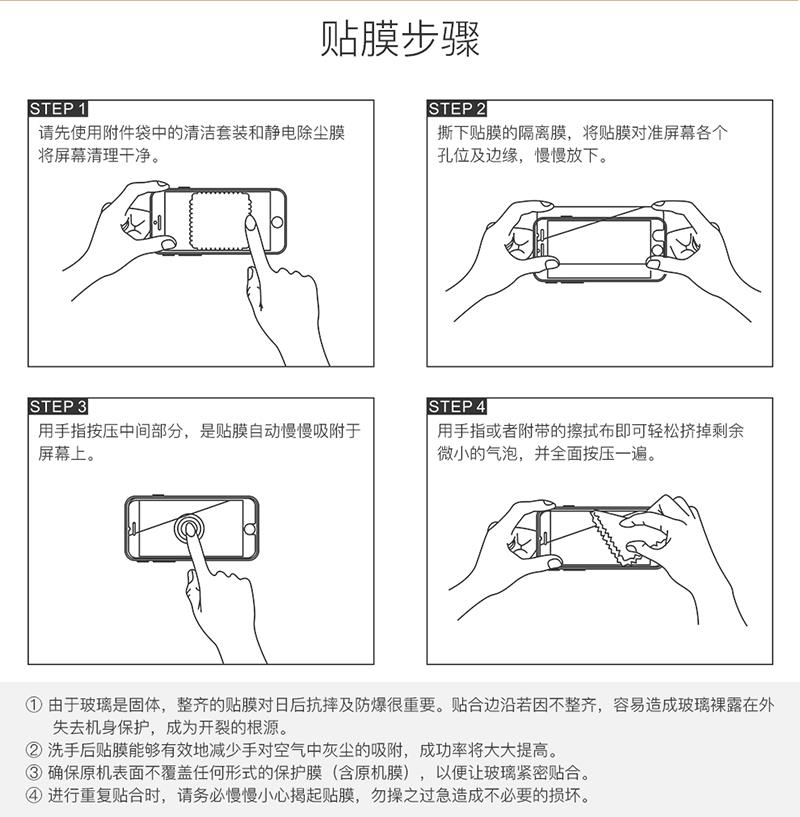 贴膜步骤

STEP 1
请先使用附件袋中的清洁套装和静电除尘膜将屏幕清理干净。

STEP 2
撕下贴膜的隔离膜，将贴膜对准屏幕各个孔位及边缘，慢慢放下。

STEP 3
用手指按压中间部分，是贴膜自动慢慢吸附于屏幕上。

STEP 4
用手指或者附带的擦拭布即可轻松挤掉剩余微小的气泡，并全面按压一遍。

① 由于玻璃是固体，整齐的贴膜对日后抗摔及防爆很重要。贴合边沿若因不整齐，容易造成玻璃裸露在外失去机身保护，成为开裂的根源。
② 洗手后贴膜能够有效地减少手对空气中灰尘的吸附，成功率将大大提高。
③ 确保原机表面不覆盖任何形式的保护膜（含原机膜），以便让玻璃紧密贴合。
④ 进行重复贴合时，请务必慢慢小心揭起贴膜，勿操之过急造成不必要的损坏。