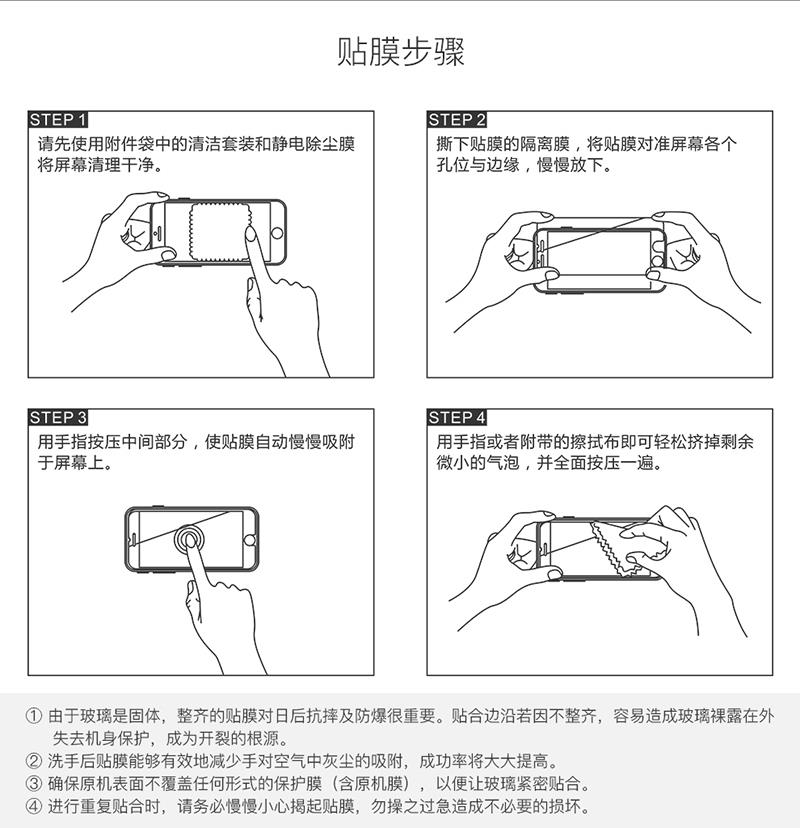 贴膜步骤

STEP 1
请先使用附件袋中的清洁套装和静电除尘膜将屏幕清理干净。

STEP 2
撕下贴膜的隔离膜，将贴膜对准屏幕各个孔位与边缘，慢慢放下。

STEP 3
用手指按压中间部分，使贴膜自动慢慢吸附于屏幕上。

STEP 4
用手指或者附带的擦拭布即可轻松挤掉剩余微小的气泡，并全面按压一遍。

① 由于玻璃是固体，整齐的贴膜对日后抗摔及防爆很重要。贴合边沿若因不整齐，容易造成玻璃裸露在外失去机身保护，成为开裂的根源。
② 洗手后贴膜能够有效地减少手对空气中灰尘的吸附，成功率将大大提高。
③ 确保原机表面不覆盖任何形式的保护膜（含原机膜），以便让玻璃紧密贴合。
④ 进行重复贴合时，请务必慢慢小心揭起贴膜，勿操之过急造成不必要的损坏。