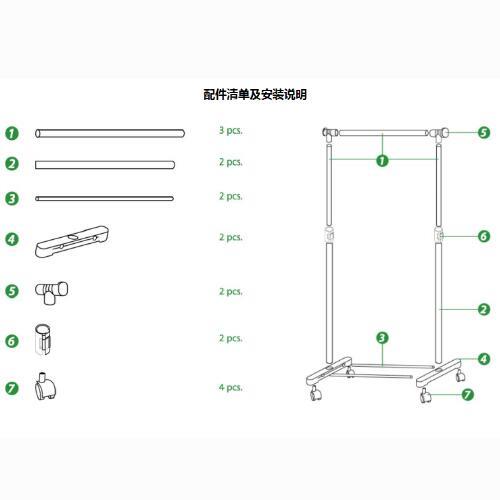 配件清单及安装说明

1 3 pcs.

2 2 pcs.

3 2 pcs.

4 2 pcs.

5 2 pcs.

6 2 pcs.

7 4 pcs.

5
1
6
2
3
4
7