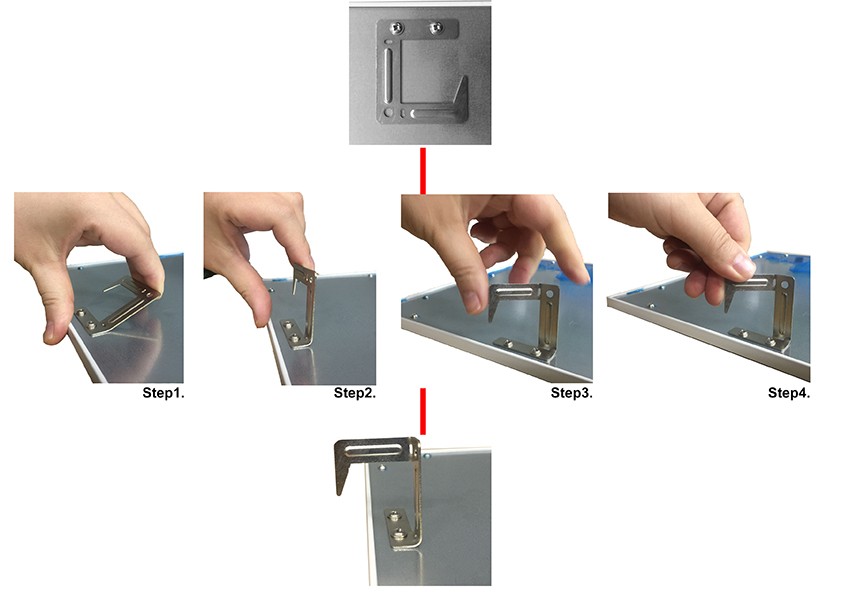 Step1.

Step2.

Step3.

Step4.