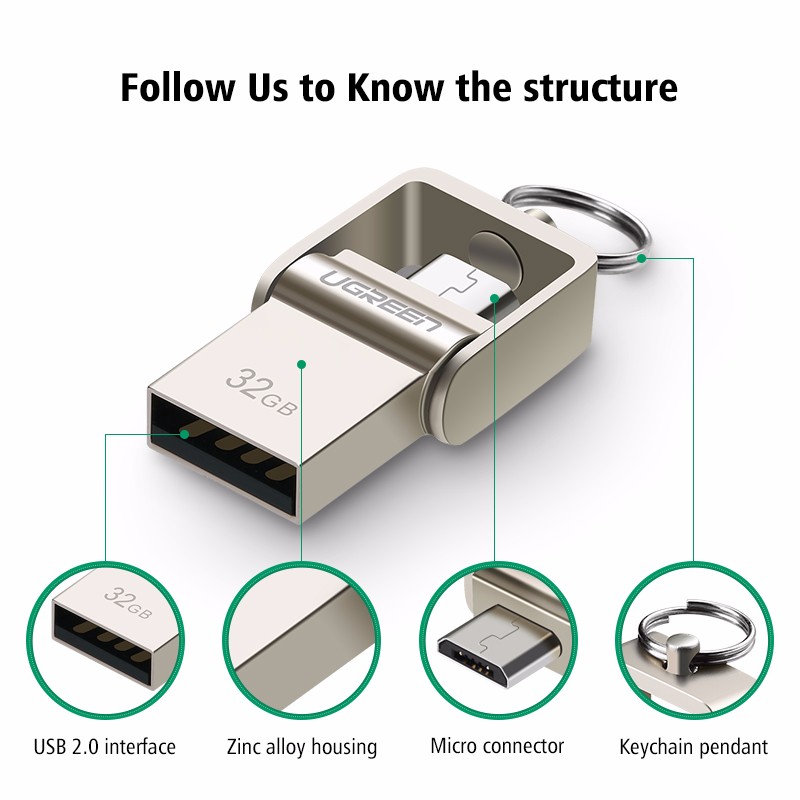 Follow Us to Know the structure

UGREEN

32GB

32GB

USB 2.0 interface

Zinc alloy housing

Micro connector

Keychain pendant