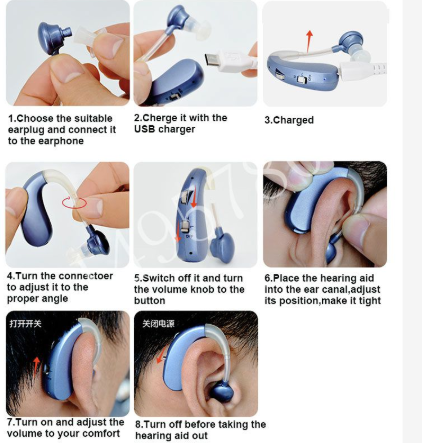 1.Choose the suitable earplug and connect it to the earphone

2.Cherge it with the USB charger

3.Charged

4.Turn the connectoer to adjust it to the proper angle

5.Switch off it and turn the volume knob to the button

6.Place the hearing aid into the ear canal,adjust its position,make it tight

打开开关

7.Turn on and adjust the volume to your comfort

关闭电源

8.Turn off before taking the hearing aid out